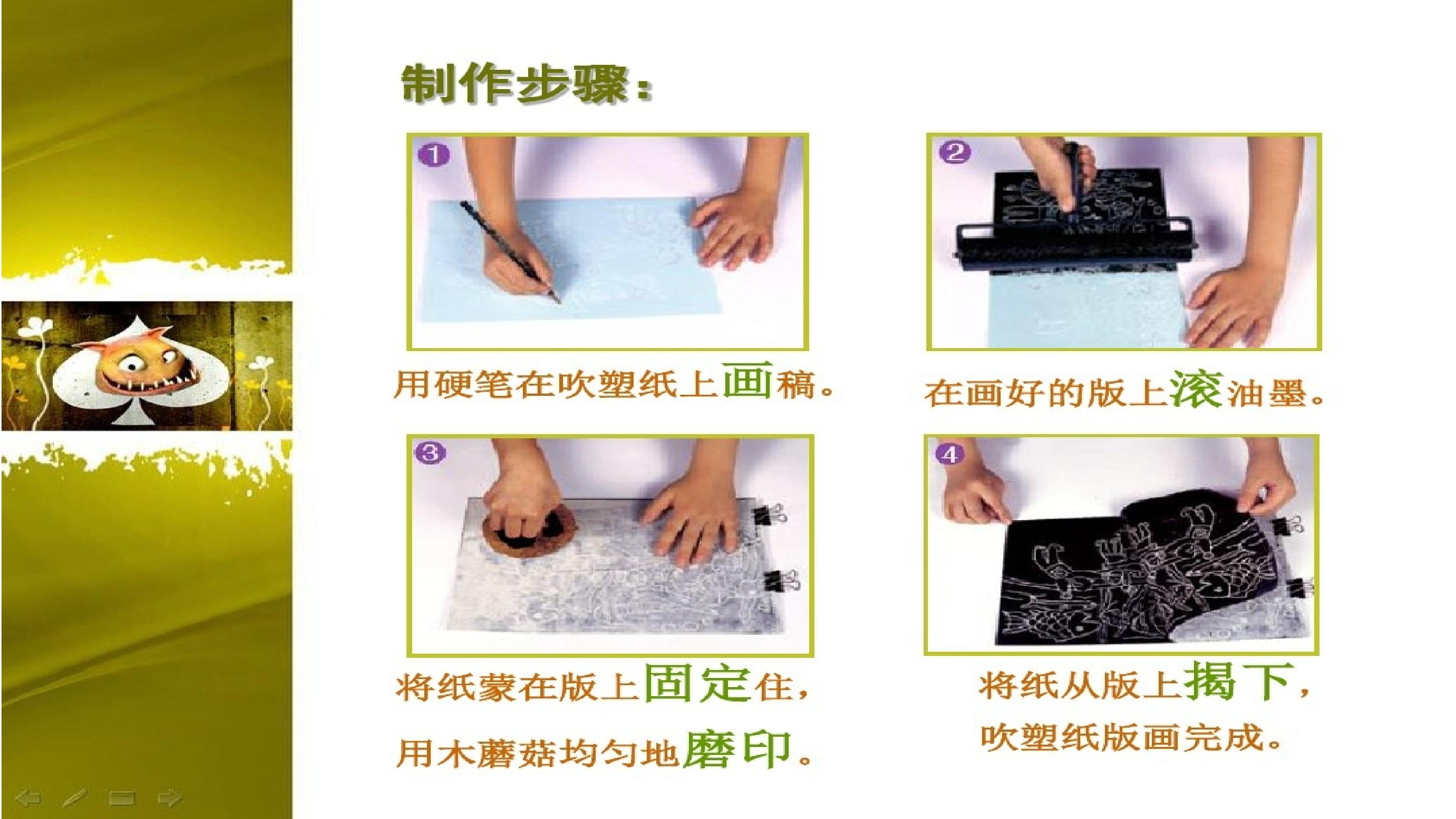 制作步骤：

1

用硬笔在吹塑纸上画稿。

2

在画好的版上滚油墨。

3

将纸蒙在版上固定住，用木蘑菇均匀地磨印。

4

将纸从版上揭下，吹塑纸版画完成。