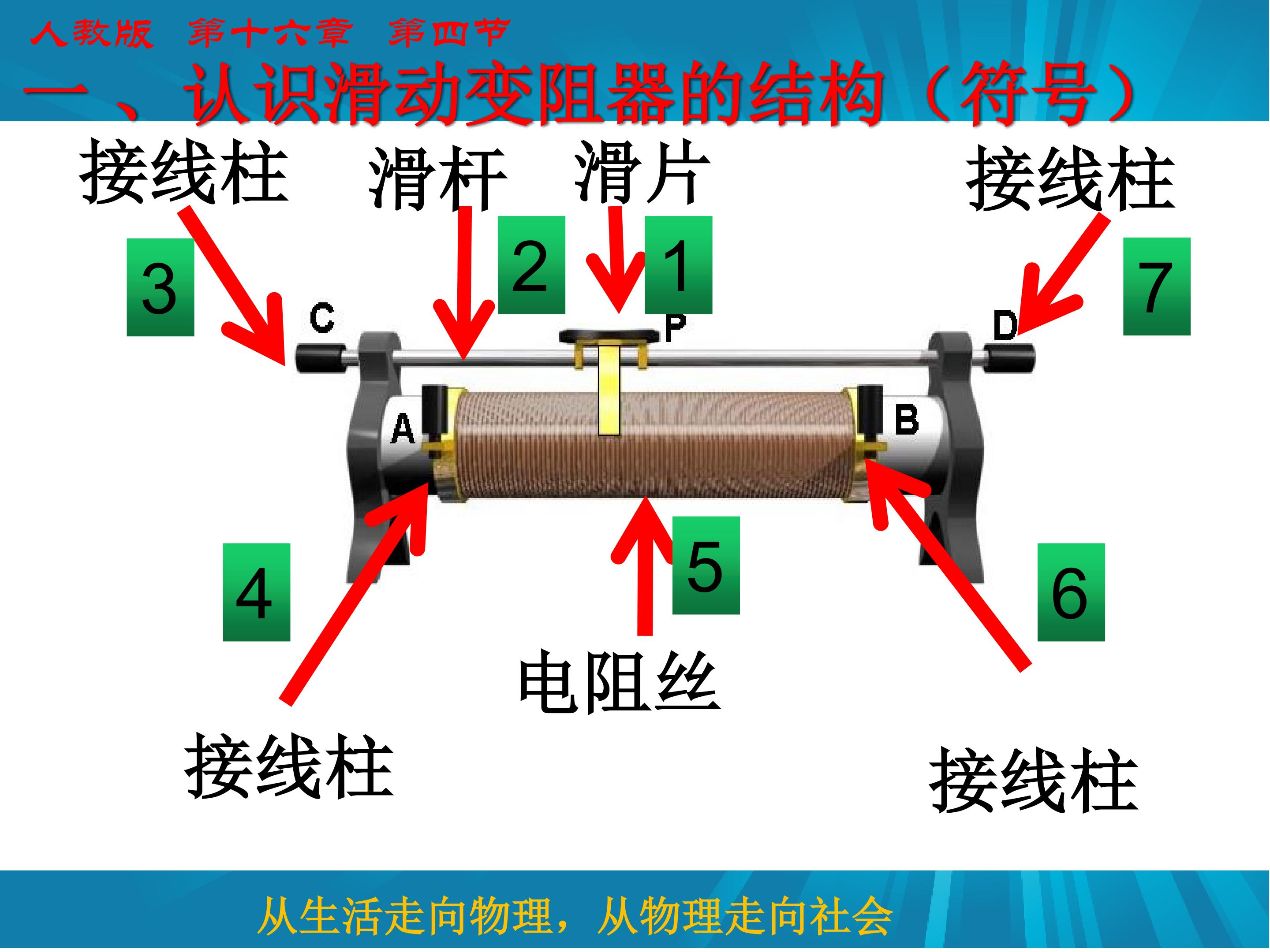 人教版 第十六章 第四节

一、认识滑动变阻器的结构（符号）

接线柱 滑杆 滑片 接线柱

3 2 1 7

C P D

A B

4 5 6

电阻丝

接线柱 接线柱

从生活走向物理，从物理走向社会