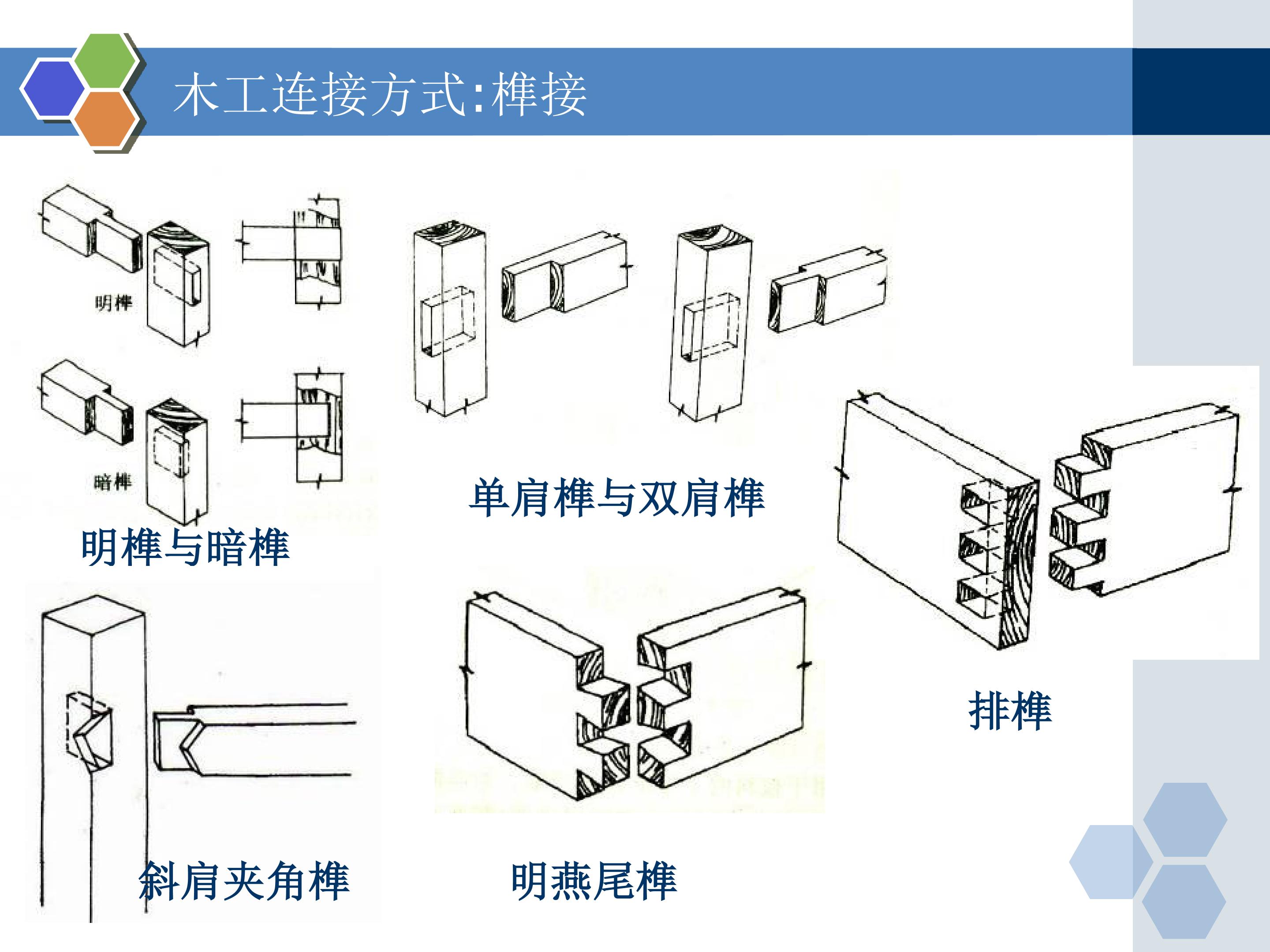 木工连接方式:榫接

明榫

暗榫

明榫与暗榫

单肩榫与双肩榫

排榫

斜肩夹角榫

明燕尾榫