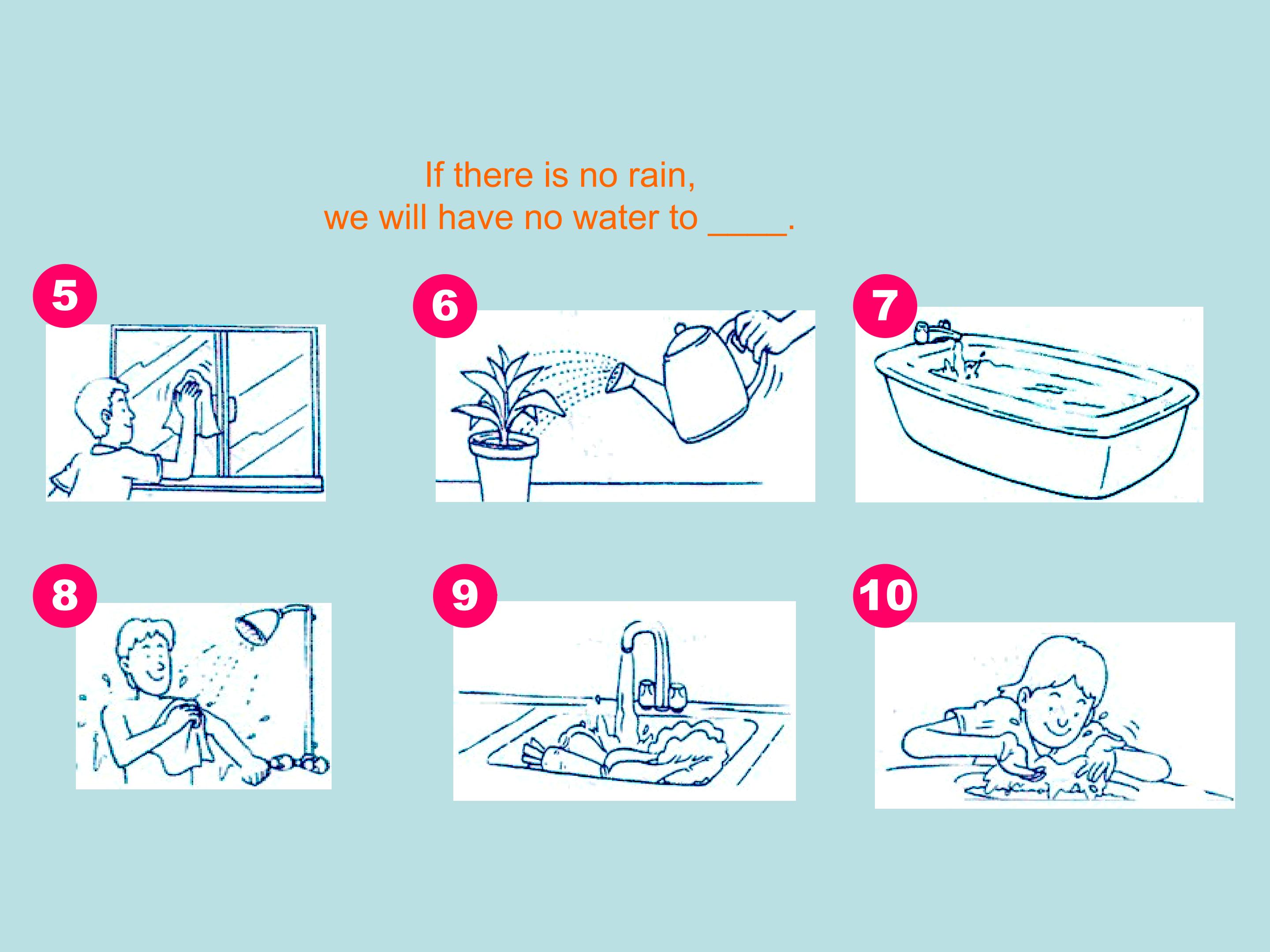 If there is no rain,
we will have no water to ____.

5

6

7

8

9

10