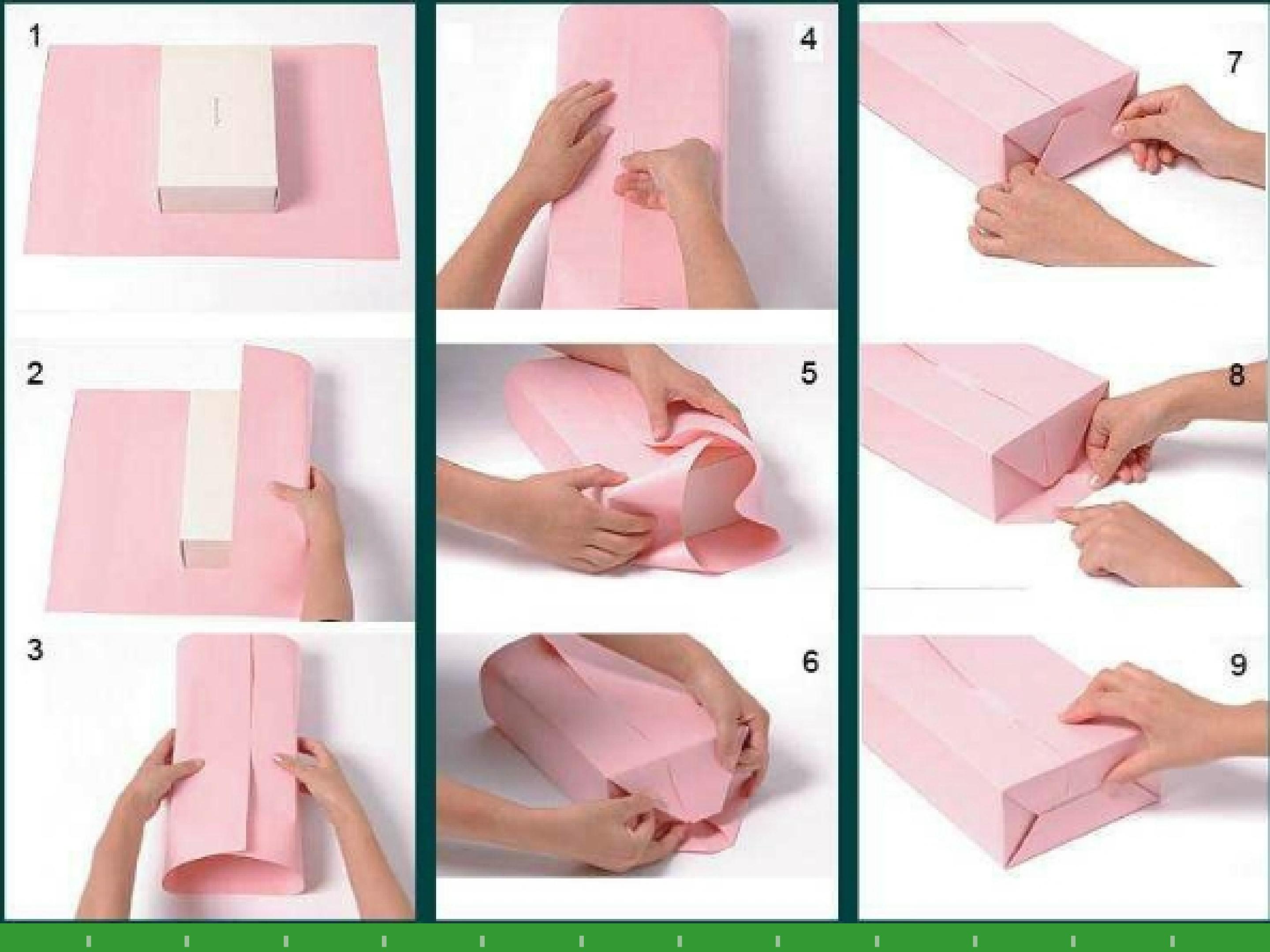 1

2

3

4

5

6

7

8

9